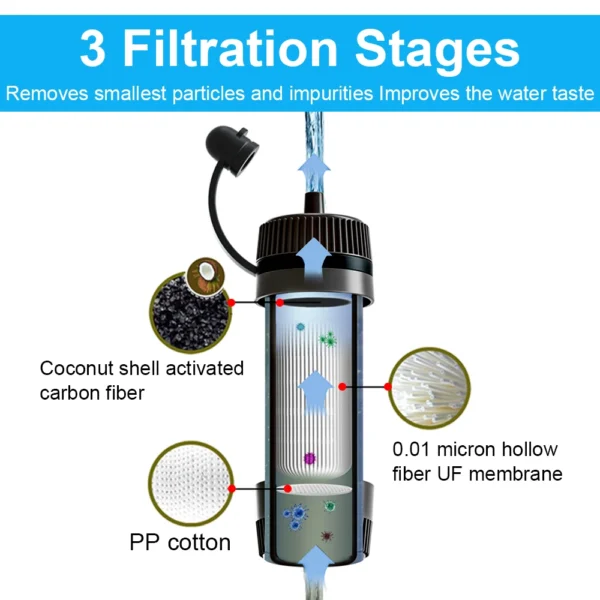 3 Filtration Stages

Removes smallest particles and impurities Improves the water taste

Coconut shell activated carbon fiber

0.01 micron hollow fiber UF membrane

PP cotton