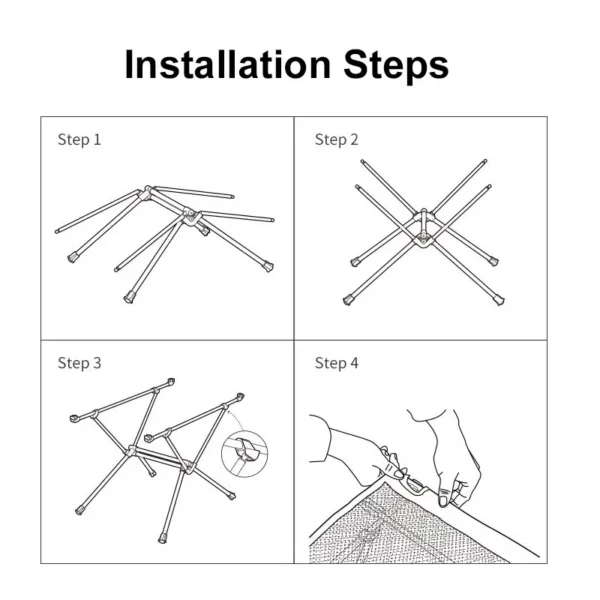 Installation Steps

Step 1

Step 2

Step 3

Step 4